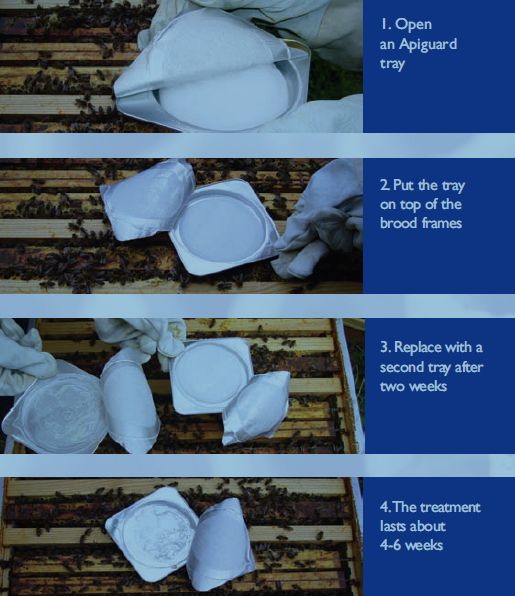 1. Open an Apiguard tray

2. Put the tray on top of the brood frames

3. Replace with a second tray after two weeks

4. The treatment lasts about 4-6 weeks